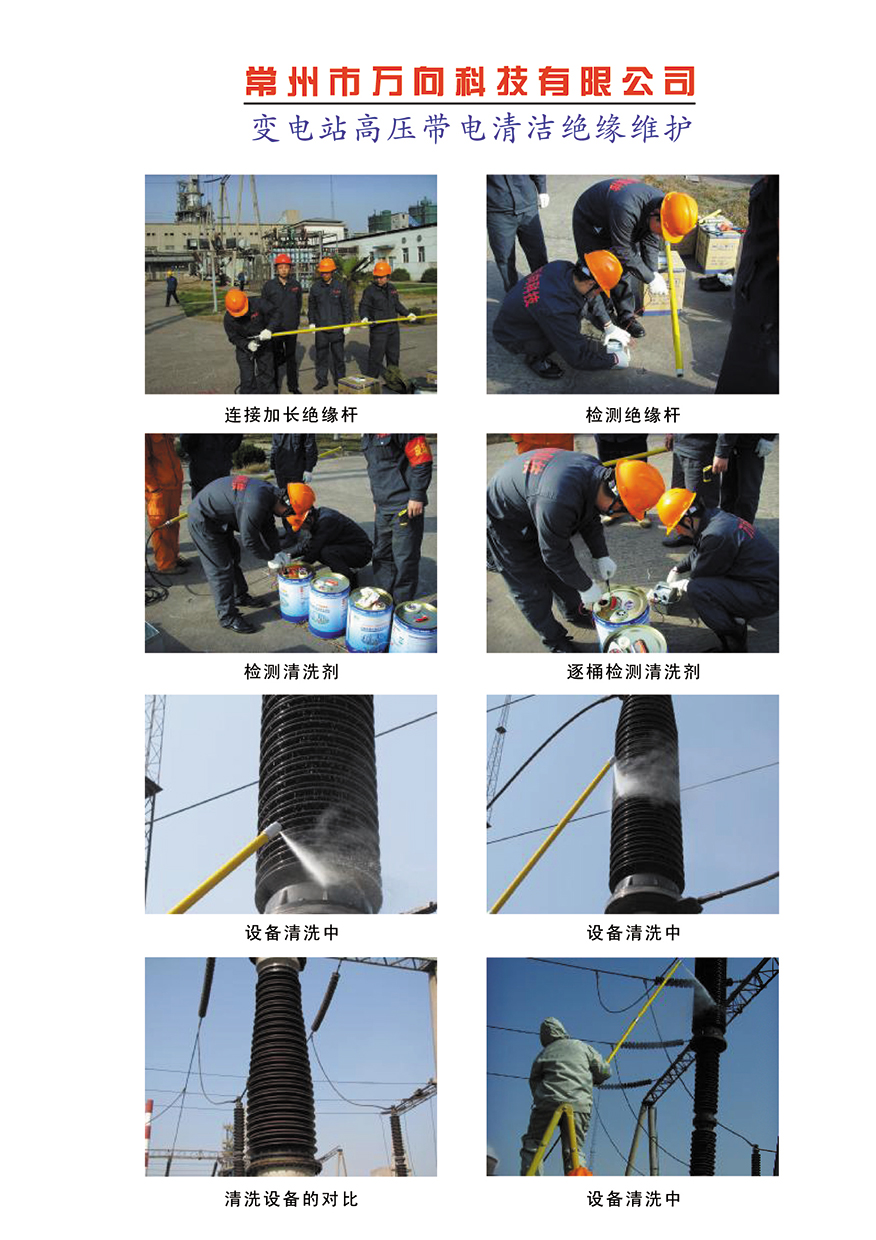 常州市万向科技有限公司

变电站高压带电清洁绝缘维护

连接加长绝缘杆

检测绝缘杆

检测清洗剂

逐桶检测清洗剂

设备清洗中

设备清洗中

清洗设备的对比

设备清洗中